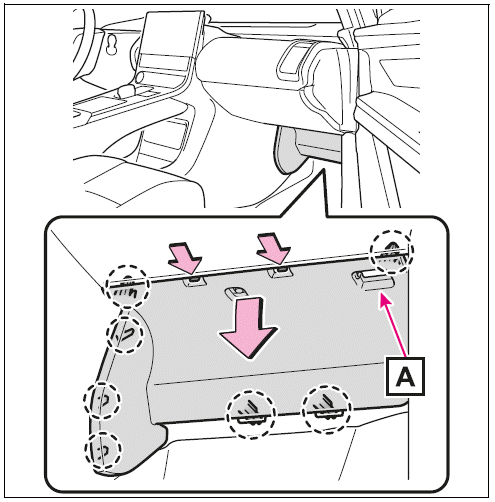 A