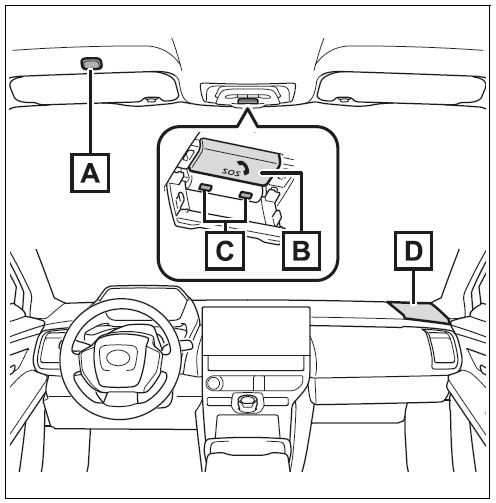 A
SOS
C
B
D