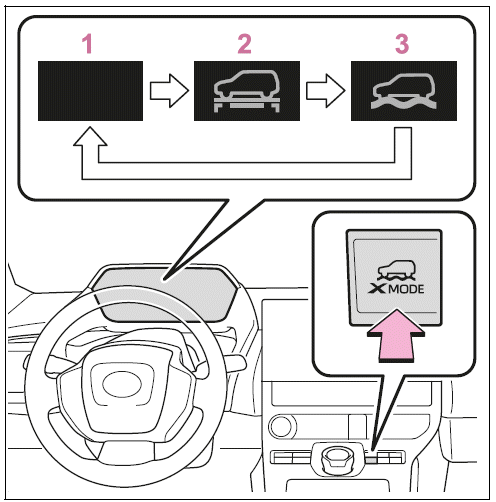 1
2
3
X MODE